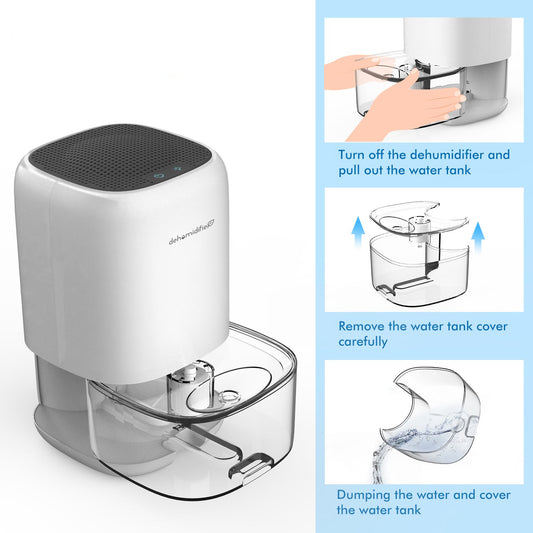 dehumidifier

Turn off the dehumidifier and pull out the water tank

Remove the water tank cover carefully

Dumping the water and cover the water tank