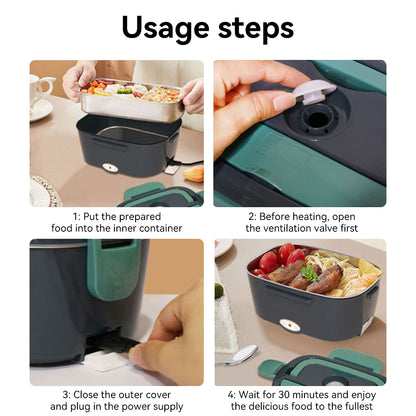 Usage steps

1: Put the prepared food into the inner container

2: Before heating, open the ventilation valve first

3: Close the outer cover and plug in the power supply

4: Wait for 30 minutes and enjoy the delicious food to the fullest