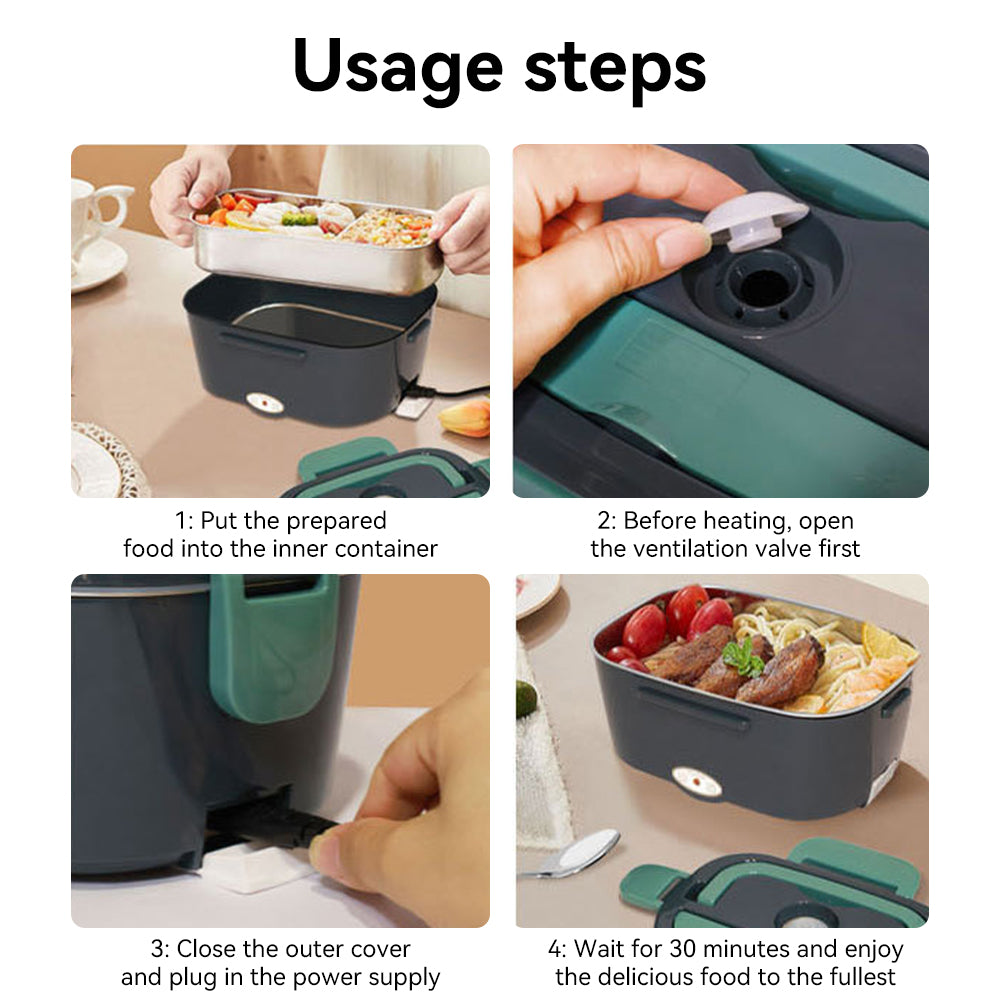 Usage steps

1: Put the prepared food into the inner container

2: Before heating, open the ventilation valve first

3: Close the outer cover and plug in the power supply

4: Wait for 30 minutes and enjoy the delicious food to the fullest