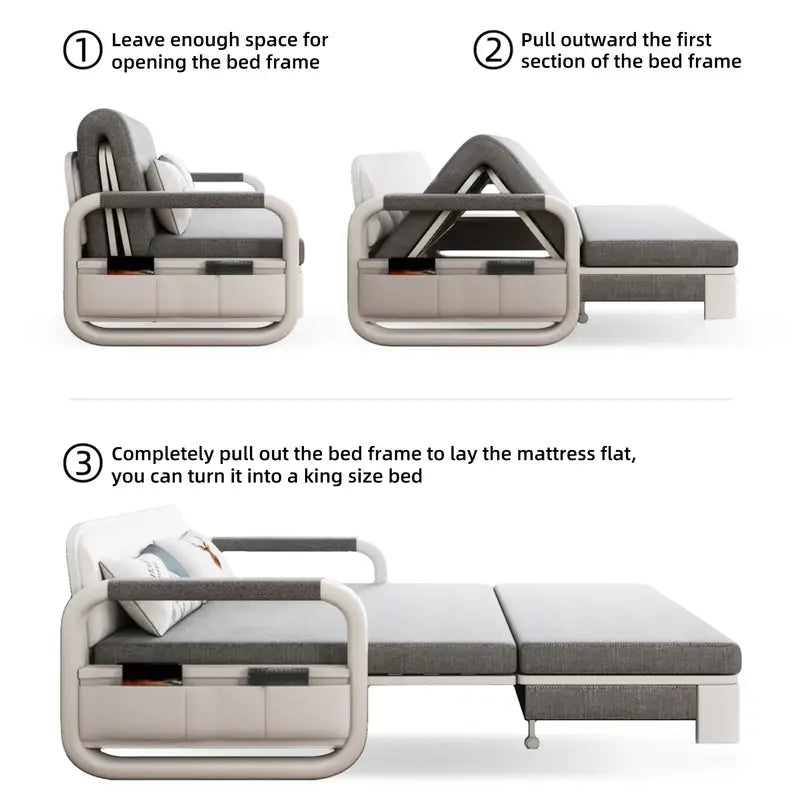 ① Leave enough space for opening the bed frame

② Pull outward the first section of the bed frame

③ Completely pull out the bed frame to lay the mattress flat, you can turn it into a king size bed