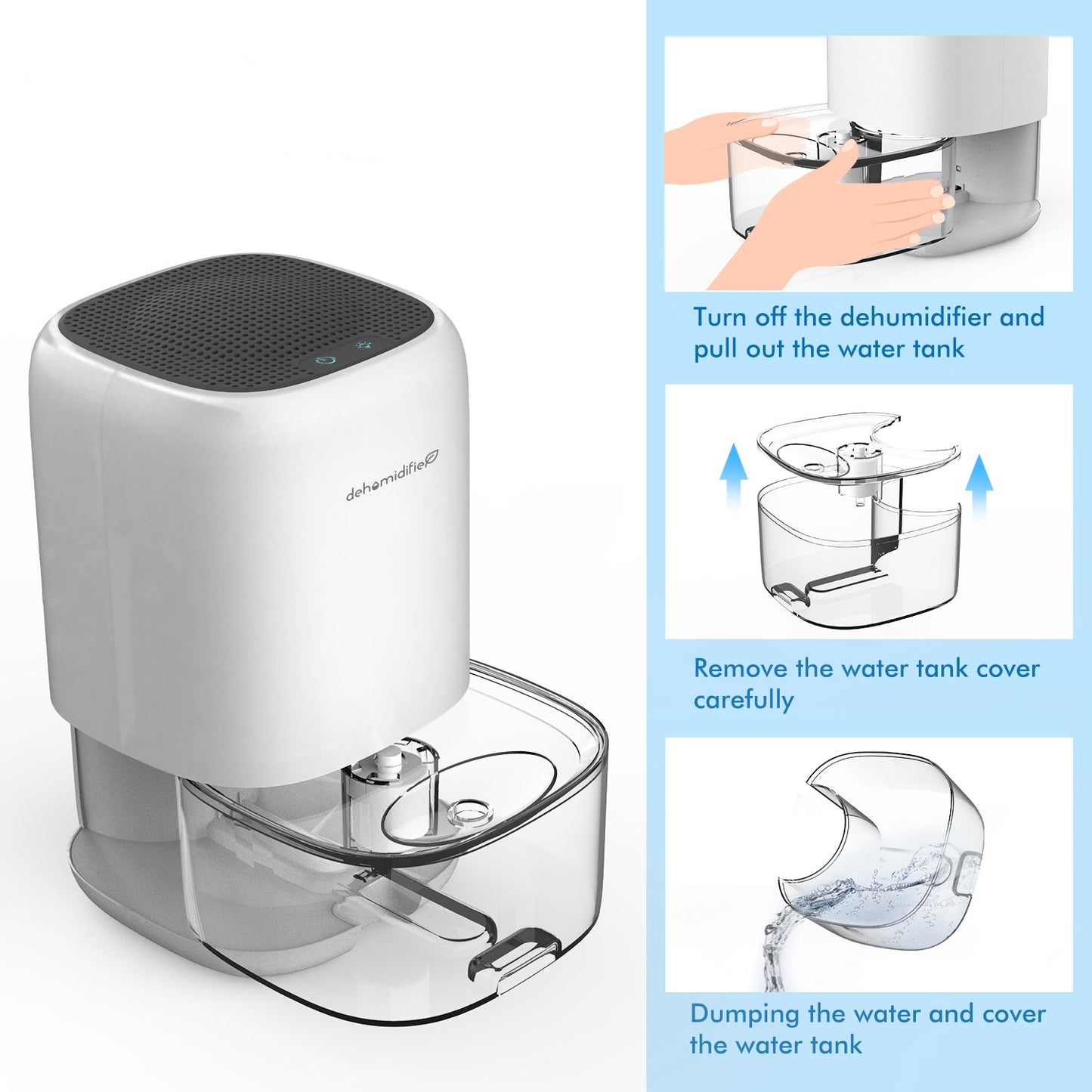 dehumidifier

Turn off the dehumidifier and pull out the water tank

Remove the water tank cover carefully

Dumping the water and cover the water tank